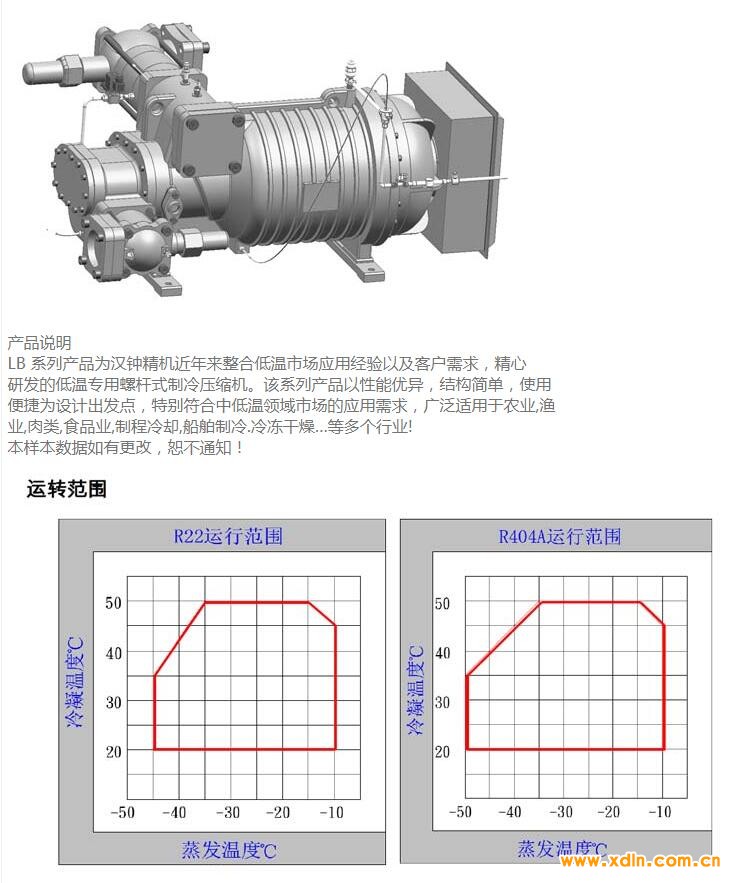 产品说明
LB 系列产品为汉钟精机近年来整合低温市场应用经验以及客户需求，精心研发的低温专用螺杆式制冷压缩机。该系列产品以性能优异，结构简单，使用便捷为设计出发点，特别符合中低温领域市场的应用需求，广泛适用于农业,渔业,肉类,食品业,制程冷却,船舶制冷.冷冻干燥...等多个行业!
本样本数据如有更改，恕不通知！

运转范围

R22运行范围
冷凝温度℃
50
40
30
20
-50 -40 -30 -20 -10
蒸发温度℃

R404A运行范围
冷凝温度℃
50
40
30
20
-50 -40 -30 -20 -10
蒸发温度℃

www.xdln.com.cn